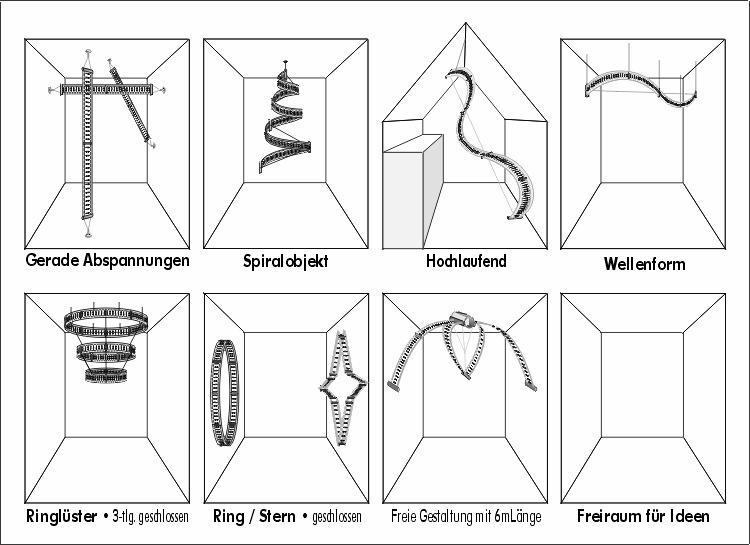 Gerade Abspannungen

Spiralobjekt

Hochlaufend

Wellenform

Ringlüster • 3-tlg. geschlossen

Ring / Stern • geschlossen

Freie Gestaltung mit 6mLänge

Freiraum für Ideen